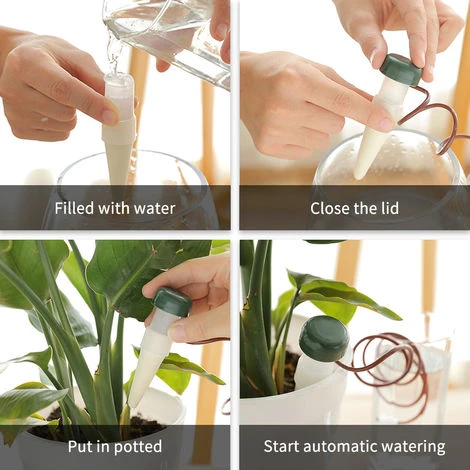 Filled with water

Close the lid

Put in potted

Start automatic watering