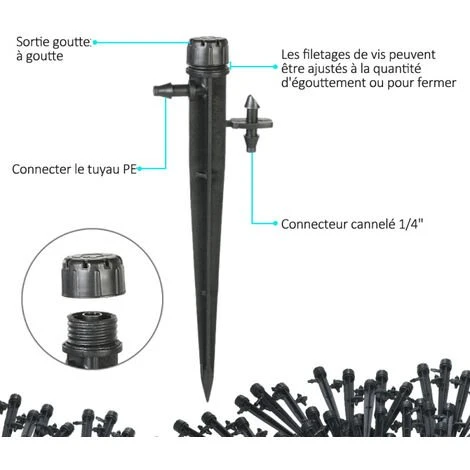 Sortie goutte à goutte

Les filetages de vis peuvent être ajustés à la quantité d'égouttement ou pour fermer

Connecter le tuyau PE

Connecteur cannelé 1/4"