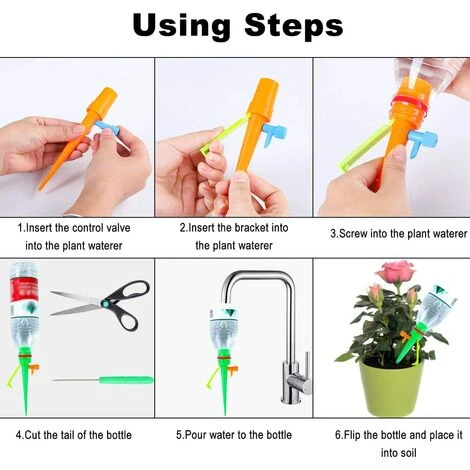 Using Steps

1.Insert the control valve into the plant waterer

2.Insert the bracket into the plant waterer

3.Screw into the plant waterer

4.Cut the tail of the bottle

5.Pour water to the bottle

6.Flip the bottle and place it into soil