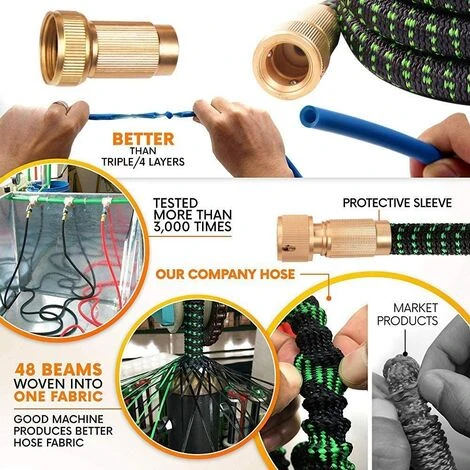 BETTER
THAN
TRIPLE/4 LAYERS

TESTED
MORE THAN
3,000 TIMES

PROTECTIVE SLEEVE

OUR COMPANY HOSE

MARKET
PRODUCTS

48 BEAMS
WOVEN INTO
ONE FABRIC

GOOD MACHINE
PRODUCES BETTER
HOSE FABRIC