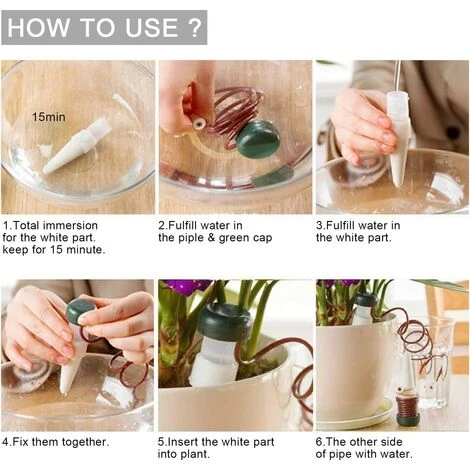 HOW TO USE ?

15min

1.Total immersion for the white part. keep for 15 minute.

2.Fulfill water in the piple & green cap

3.Fulfill water in the white part.

4.Fix them together.

5.Insert the white part into plant.

6.The other side of pipe with water.