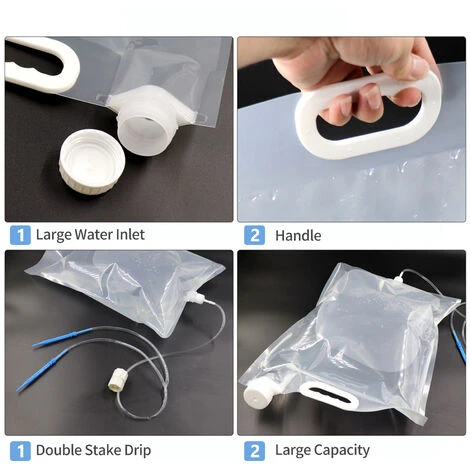 1 Large Water Inlet

2 Handle

1 Double Stake Drip

2 Large Capacity