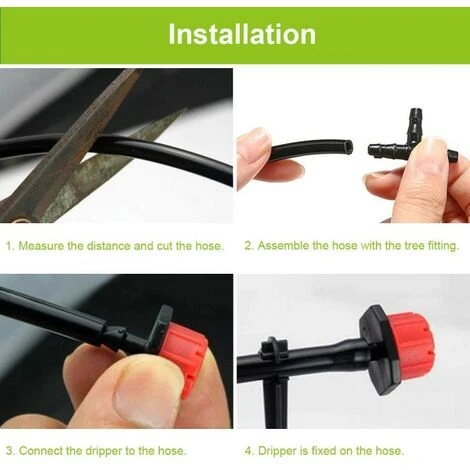 Installation

1. Measure the distance and cut the hose.

2. Assemble the hose with the tree fitting.

3. Connect the dripper to the hose.

4. Dripper is fixed on the hose.