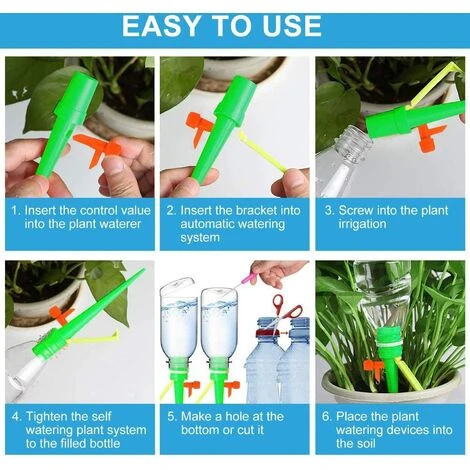 EASY TO USE

1. Insert the control value into the plant waterer

2. Insert the bracket into automatic watering system

3. Screw into the plant irrigation

4. Tighten the self watering plant system to the filled bottle

5. Make a hole at the bottom or cut it

6. Place the plant watering devices into the soil