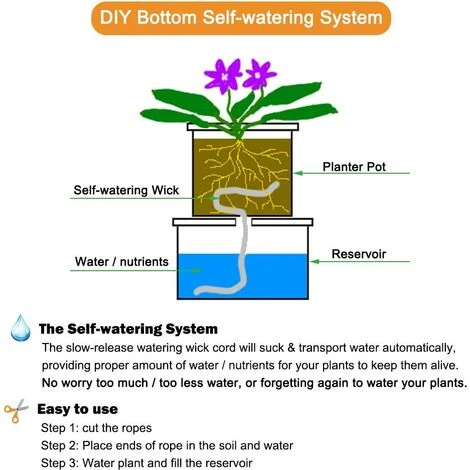 DIY Bottom Self-watering System

Planter Pot

Self-watering Wick

Reservoir

Water / nutrients

The Self-watering System

The slow-release watering wick cord will suck & transport water automatically, providing proper amount of water / nutrients for your plants to keep them alive. No worry too much / too less water, or forgetting again to water your plants.

Easy to use

Step 1: cut the ropes

Step 2: Place ends of rope in the soil and water

Step 3: Water plant and fill the reservoir