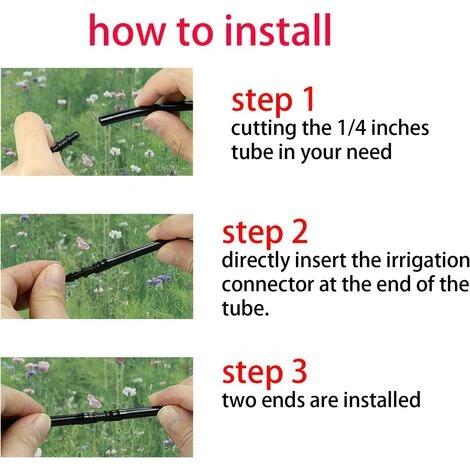 how to install

step 1
cutting the 1/4 inches tube in your need

step 2
directly insert the irrigation connector at the end of the tube.

step 3
two ends are installed