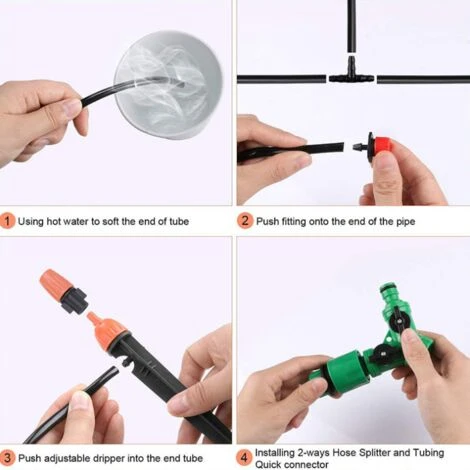 1 Using hot water to soft the end of tube

2 Push fitting onto the end of the pipe

3 Push adjustable dripper into the end tube

4 Installing 2-ways Hose Splitter and Tubing Quick connector