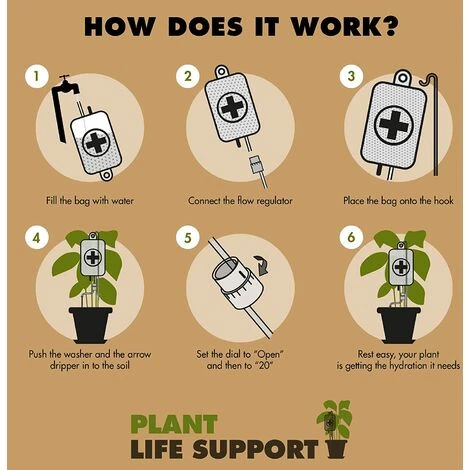 HOW DOES IT WORK?

1
Fill the bag with water

2
Connect the flow regulator

3
Place the bag onto the hook

4
Push the washer and the arrow dripper in to the soil

5
Set the dial to "Open" and then to "20"

6
Rest easy, your plant is getting the hydration it needs

PLANT
LIFE SUPPORT