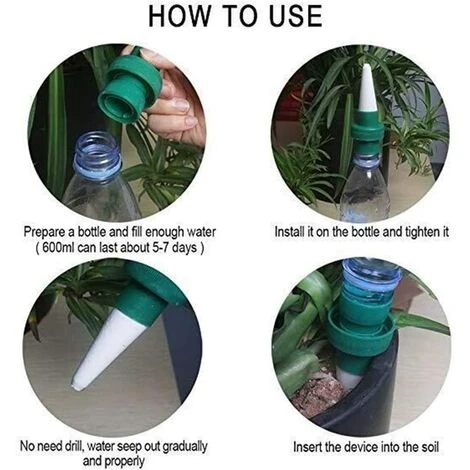 HOW TO USE

Prepare a bottle and fill enough water ( 600ml can last about 5-7 days )

Install it on the bottle and tighten it

No need drill, water seep out gradually and properly

Insert the device into the soil