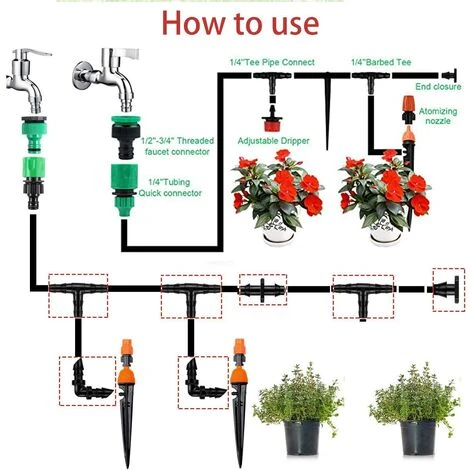 How to use

1/4"Tee Pipe Connect

1/4"Barbed Tee

End closure

Atomizing nozzle

1/2"-3/4" Threaded faucet connector

Adjustable Dripper

1/4"Tubing Quick connector