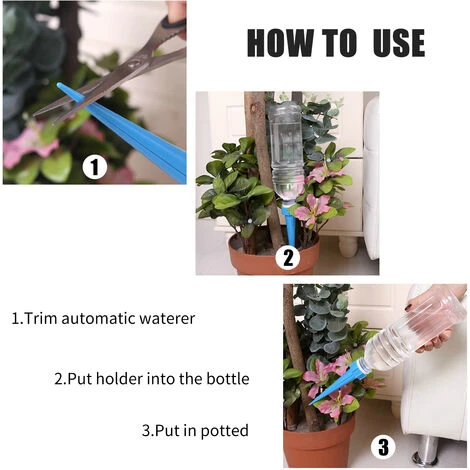 HOW TO USE

1

2

1.Trim automatic waterer

2.Put holder into the bottle

3.Put in potted

3