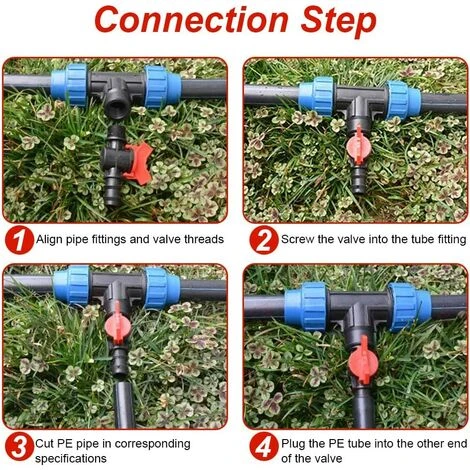 Connection Step

1 Align pipe fittings and valve threads

2 Screw the valve into the tube fitting

3 Cut PE pipe in corresponding specifications

4 Plug the PE tube into the other end of the valve