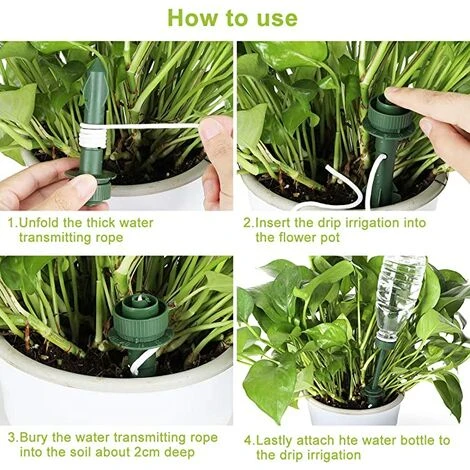 How to use

1.Unfold the thick water transmitting rope

2.Insert the drip irrigation into the flower pot

3.Bury the water transmitting rope into the soil about 2cm deep

4.Lastly attach hte water bottle to the drip irrigation