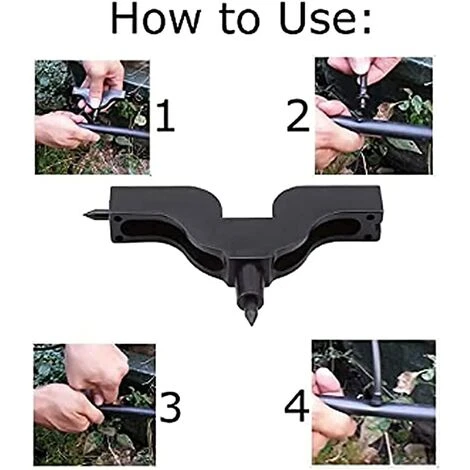 How to Use:

1

2

3

4