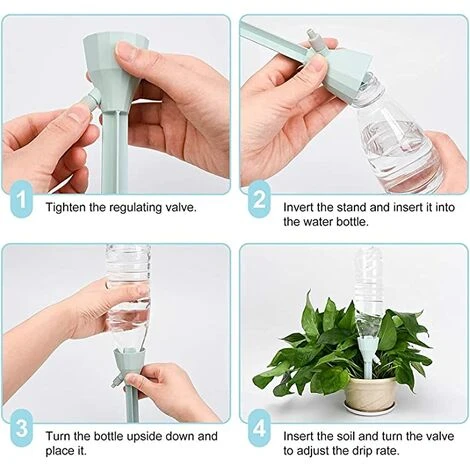 1 Tighten the regulating valve.

2 Invert the stand and insert it into the water bottle.

3 Turn the bottle upside down and place it.

4 Insert the soil and turn the valve to adjust the drip rate.