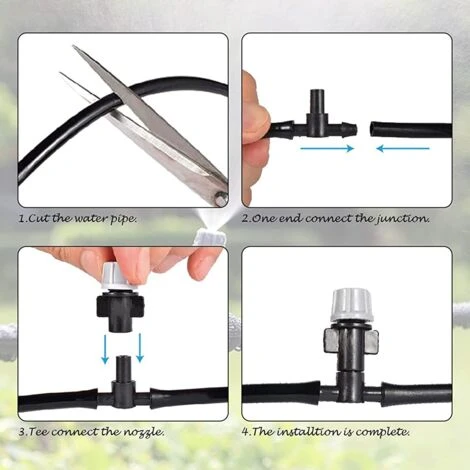 1.Cut the water pipe.

2.One end connect the junction.

3.Tee connect the nozzle.

4.The installtion is complete.