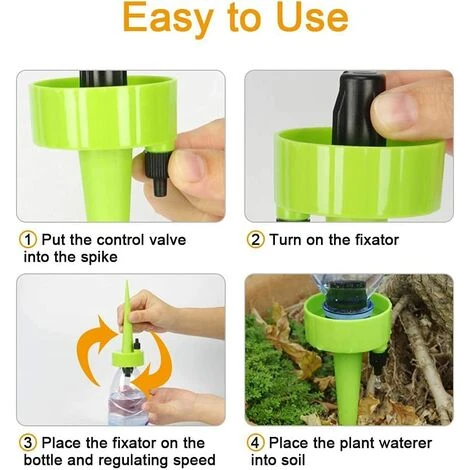 Easy to Use

① Put the control valve into the spike

② Turn on the fixator

③ Place the fixator on the bottle and regulating speed

④ Place the plant waterer into soil