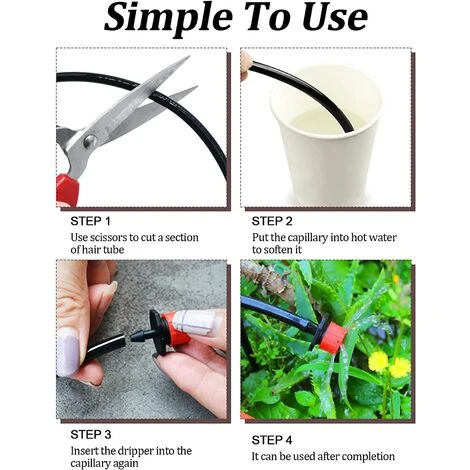 Simple To Use

STEP 1
Use scissors to cut a section of hair tube

STEP 2
Put the capillary into hot water to soften it

STEP 3
Insert the dripper into the capillary again

STEP 4
It can be used after completion