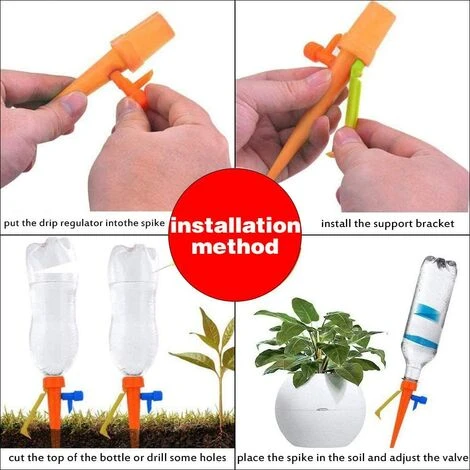 put the drip regulator intothe spike

install the support bracket

installation method

cut the top of the bottle or drill some holes

place the spike in the soil and adjust the valve