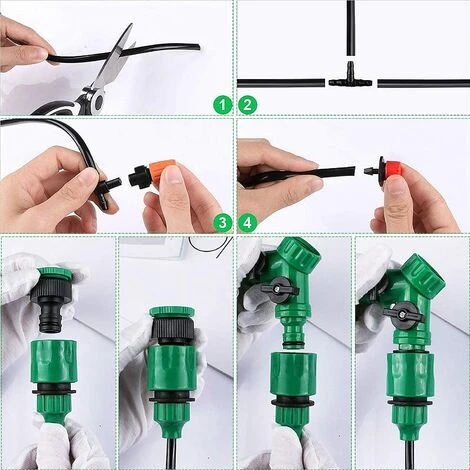 1
2
3
4