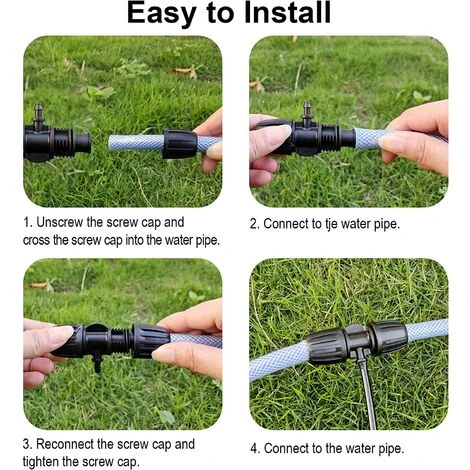 Easy to Install

1. Unscrew the screw cap and cross the screw cap into the water pipe.

2. Connect to tje water pipe.

3. Reconnect the screw cap and tighten the screw cap.

4. Connect to the water pipe.