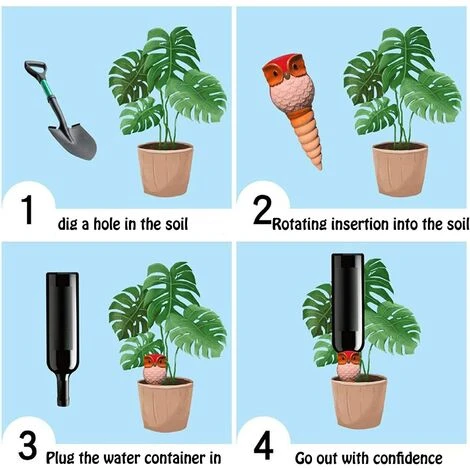 1 dig a hole in the soil

2 Rotating insertion into the soil

3 Plug the water container in

4 Go out with confidence