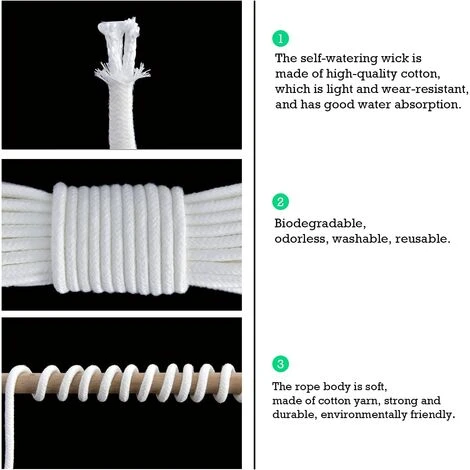 1

The self-watering wick is made of high-quality cotton, which is light and wear-resistant, and has good water absorption.

2

Biodegradable, odorless, washable, reusable.

3

The rope body is soft, made of cotton yarn, strong and durable, environmentally friendly.