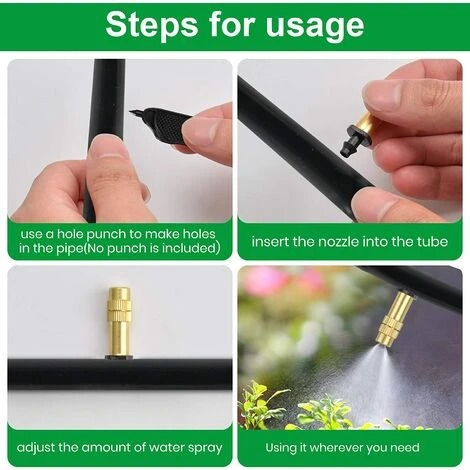 Steps for usage

use a hole punch to make holes in the pipe(No punch is included)

insert the nozzle into the tube

adjust the amount of water spray

Using it wherever you need