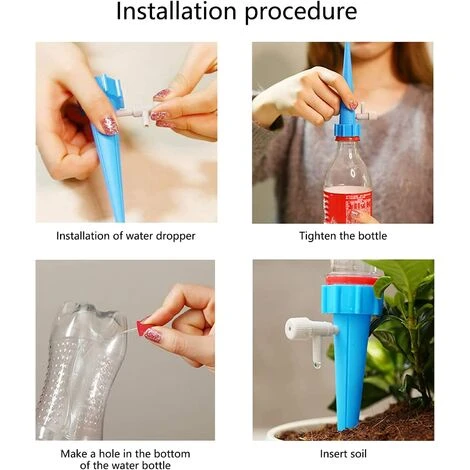 Installation procedure

Installation of water dropper

Tighten the bottle

Make a hole in the bottom of the water bottle

Insert soil