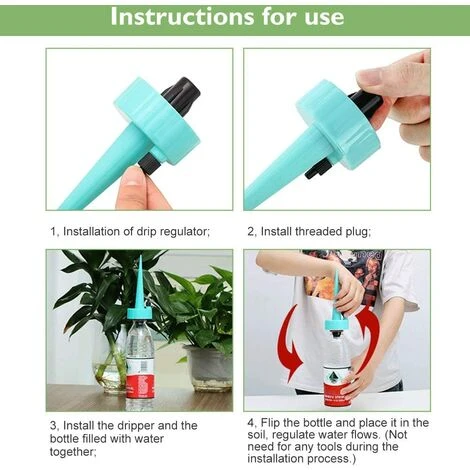 Instructions for use

1, Installation of drip regulator;

2, Install threaded plug;

3, Install the dripper and the bottle filled with water together;

4, Flip the bottle and place it in the soil, regulate water flows. (Not need for any tools during the installation process.)