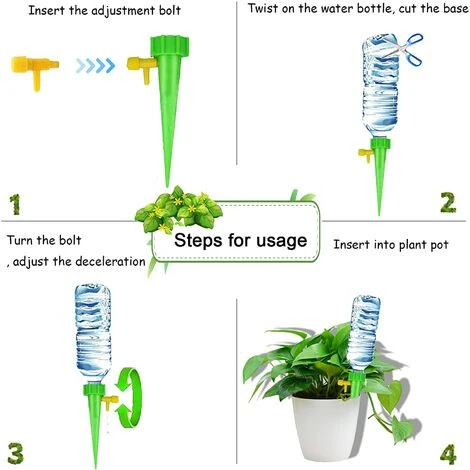 Insert the adjustment bolt

1

Twist on the water bottle, cut the base

2

Steps for usage

Turn the bolt
, adjust the deceleration

3

Insert into plant pot

4