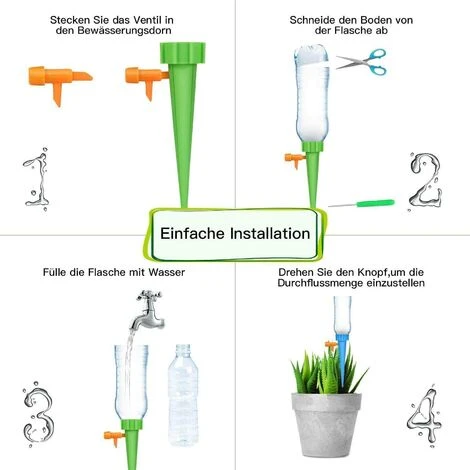 Stecken Sie das Ventil in den Bewässerungsdorn

1

Schneide den Boden von der Flasche ab

2

Einfache Installation

Fülle die Flasche mit Wasser

3

Drehen Sie den Knopf,um die Durchflussmenge einzustellen

4