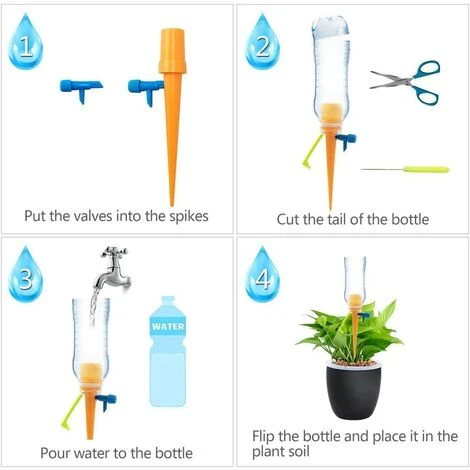 1

Put the valves into the spikes

2

Cut the tail of the bottle

3

WATER

Pour water to the bottle

4

Flip the bottle and place it in the plant soil