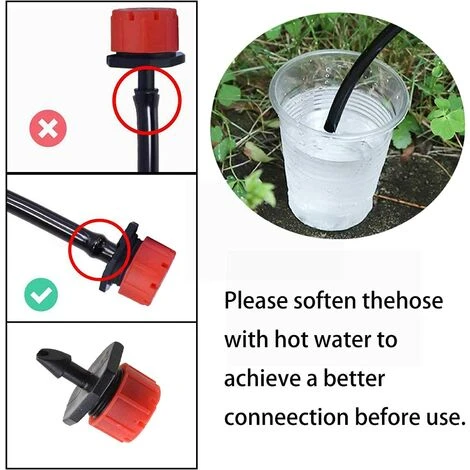 Please soften thehose with hot water to achieve a better conneection before use.