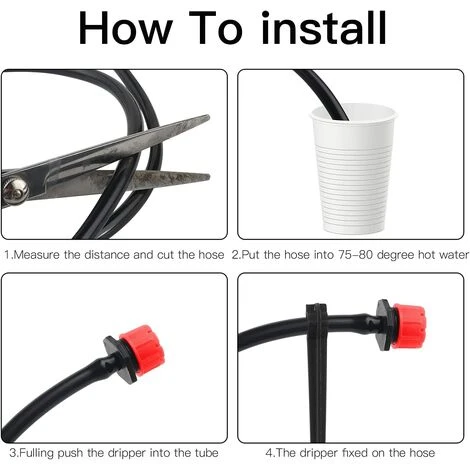 How To install

1.Measure the distance and cut the hose

2.Put the hose into 75-80 degree hot water

3.Fulling push the dripper into the tube

4.The dripper fixed on the hose