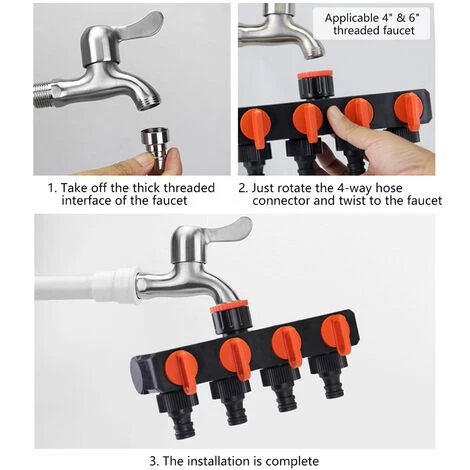 Applicable 4" & 6" threaded faucet

1. Take off the thick threaded interface of the faucet

2. Just rotate the 4-way hose connector and twist to the faucet

3. The installation is complete