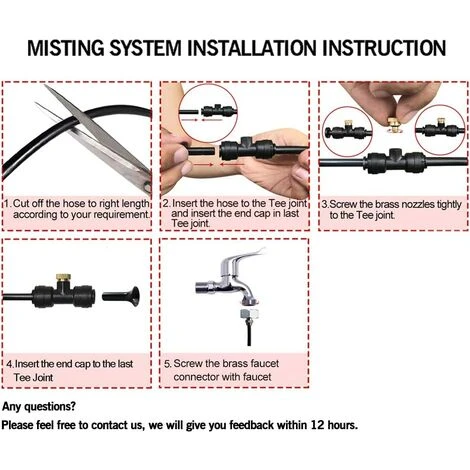 MISTING SYSTEM INSTALLATION INSTRUCTION

1. Cut off the hose to right length according to your requirement.

2. Insert the hose to the Tee joint and insert the end cap in last Tee joint.

3. Screw the brass nozzles tightly to the Tee joint.

4. Insert the end cap to the last Tee Joint

5. Screw the brass faucet connector with faucet

Any questions?

Please feel free to contact us, we will give you feedback within 12 hours.