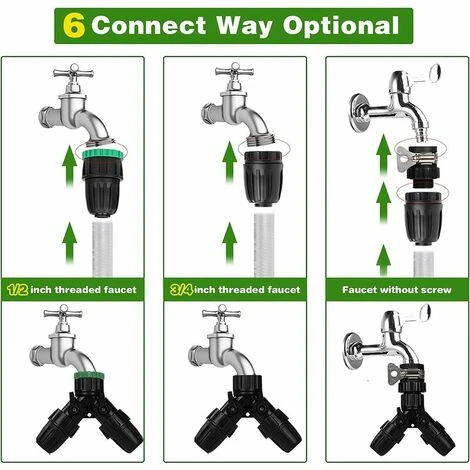 6 Connect Way Optional

1/2 inch threaded faucet

3/4 inch threaded faucet

Faucet without screw