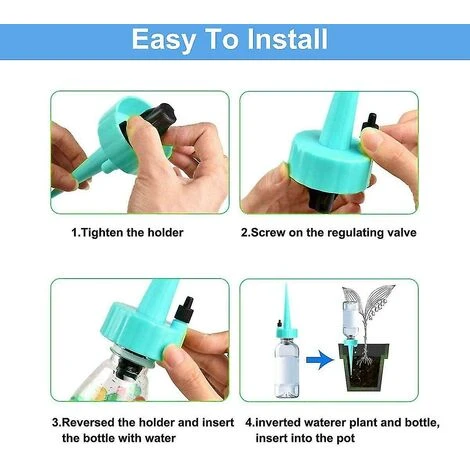 Easy To Install

1.Tighten the holder

2.Screw on the regulating valve

3.Reversed the holder and insert the bottle with water

4.inverted waterer plant and bottle, insert into the pot