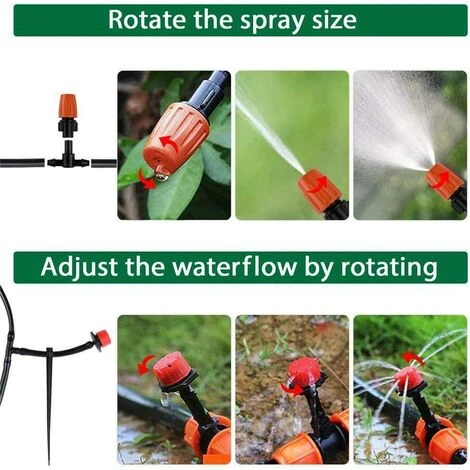 Rotate the spray size

Adjust the waterflow by rotating