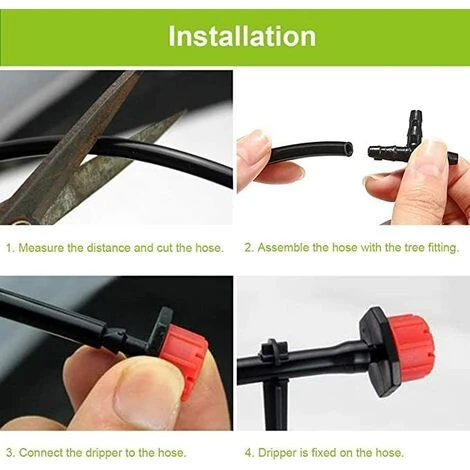 Installation

1. Measure the distance and cut the hose.

2. Assemble the hose with the tree fitting.

3. Connect the dripper to the hose.

4. Dripper is fixed on the hose.