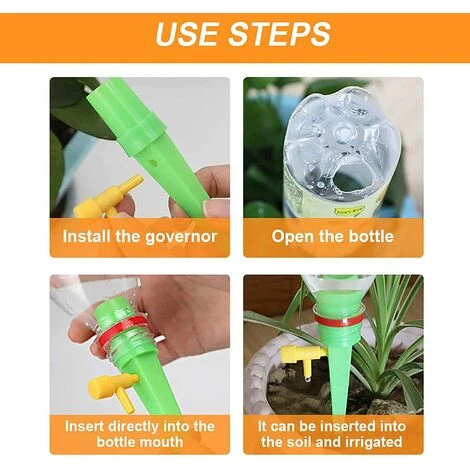 USE STEPS

Install the governor

Open the bottle

Insert directly into the bottle mouth

It can be inserted into the soil and irrigated