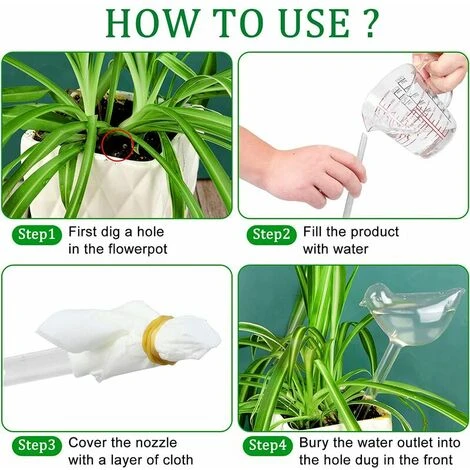 HOW TO USE ?

Step1 First dig a hole in the flowerpot

Step2 Fill the product with water

Step3 Cover the nozzle with a layer of cloth

Step4 Bury the water outlet into the hole dug in the front