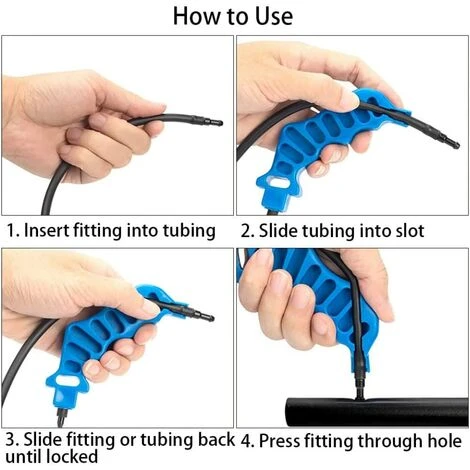 How to Use

1. Insert fitting into tubing

2. Slide tubing into slot

3. Slide fitting or tubing back until locked

4. Press fitting through hole